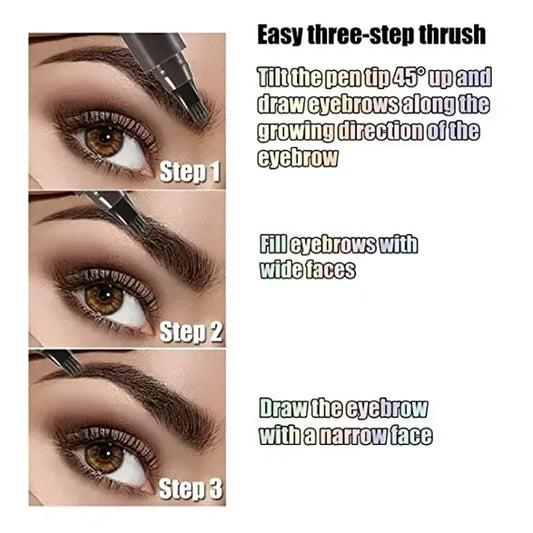 Easy three-step thrush

Step 1

Tilt the pen tip 45° up and draw eyebrows along the growing direction of the eyebrow

Step 2

Fill eyebrows with wide faces

Step 3

Draw the eyebrow with a narrow face